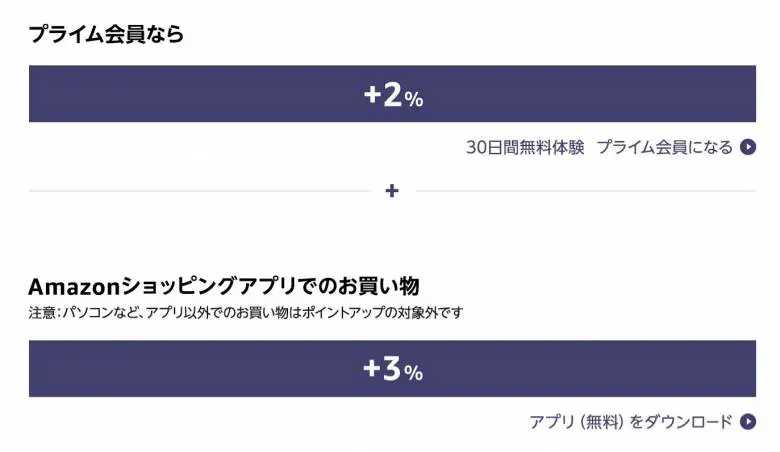 プライム会員なら

+2%

30日間無料体験　プライム会員になる

+

Amazonショッピングアプリでのお買い物

注意：パソコンなど、アプリ以外でのお買い物はポイントアップの対象外です

+3%

アプリ（無料）をダウンロード